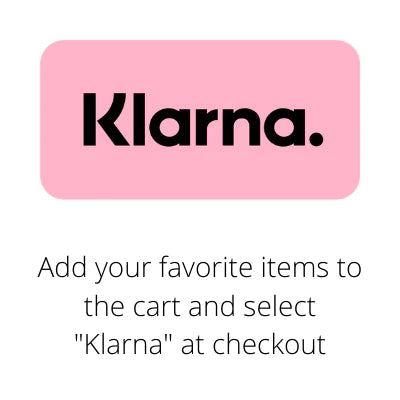 Klarna.

Add your favorite items to the cart and select "Klarna" at checkout